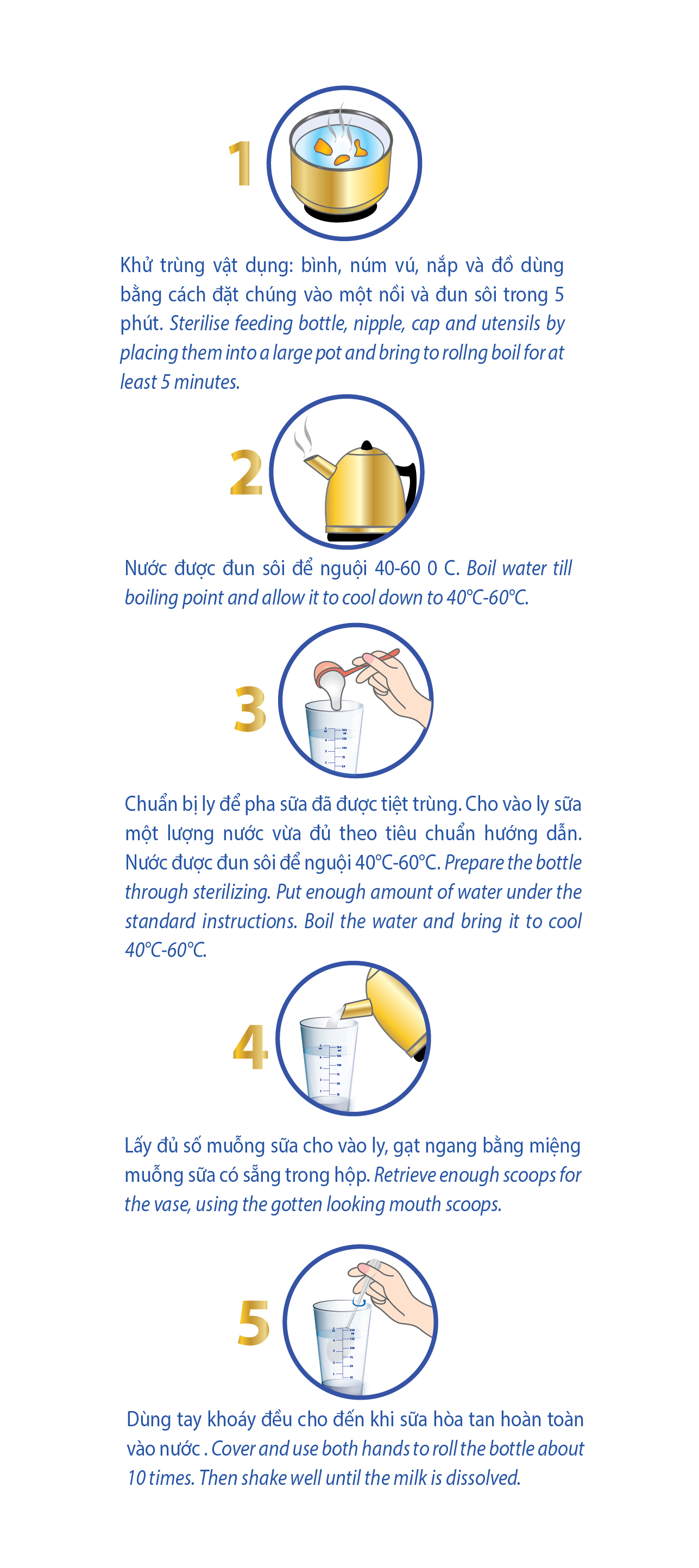 1

Khử trùng vật dụng: bình, núm vú, nắp và đồ dùng bằng cách đặt chúng vào một nồi và đun sôi trong 5 phút. Sterilise feeding bottle, nipple, cap and utensils by placing them into a large pot and bring to rollng boil for at least 5 minutes.

2

Nước được đun sôi để nguội 40-60 0 C. Boil water till boiling point and allow it to cool down to 40°C-60°C.

3

Chuẩn bị ly để pha sữa đã được tiệt trùng. Cho vào ly sữa một lượng nước vừa đủ theo tiêu chuẩn hướng dẫn. Nước được đun sôi để nguội 40°C-60°C. Prepare the bottle through sterilizing. Put enough amount of water under the standard instructions. Boil the water and bring it to cool 40°C-60°C.

4

Lấy đủ số muỗng sữa cho vào ly, gạt ngang bằng miệng muỗng sữa có sẵng trong hộp. Retrieve enough scoops for the vase, using the gotten looking mouth scoops.

5

Dùng tay khoáy đều cho đến khi sữa hòa tan hoàn toàn vào nước . Cover and use both hands to roll the bottle about 10 times. Then shake well until the milk is dissolved.